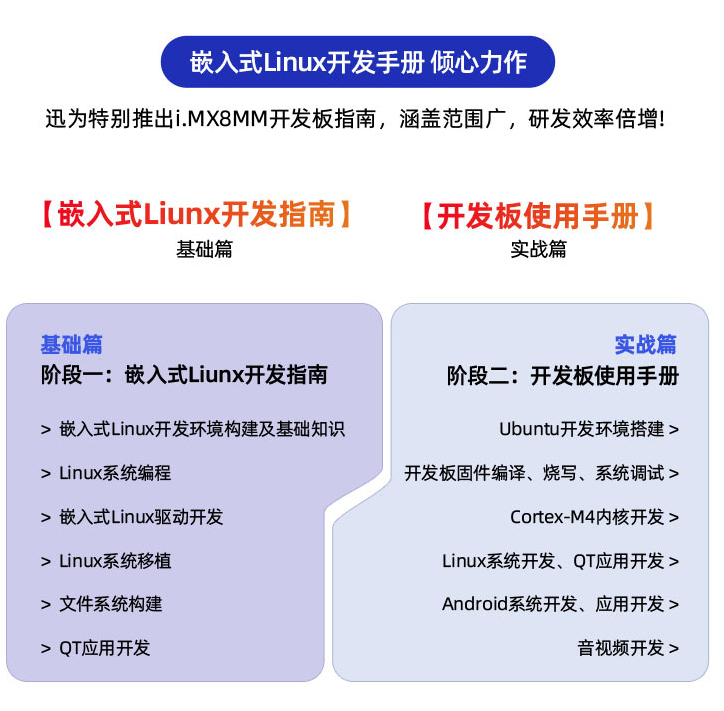 嵌入式Linux开发手册 倾心力作

迅为特别推出i.MX8MM开发板指南，涵盖范围广，研发效率倍增!

【嵌入式Liunx开发指南】
基础篇

【开发板使用手册】
实战篇

基础篇
阶段一：嵌入式Liunx开发指南

> 嵌入式Linux开发环境构建及基础知识

> Linux系统编程

> 嵌入式Linux驱动开发

> Linux系统移植

> 文件系统构建

> QT应用开发

实战篇
阶段二：开发板使用手册

Ubuntu开发环境搭建 >

开发板固件编译、烧写、系统调试 >

Cortex-M4内核开发 >

Linux系统开发、QT应用开发 >

Android系统开发、应用开发 >

音视频开发 >